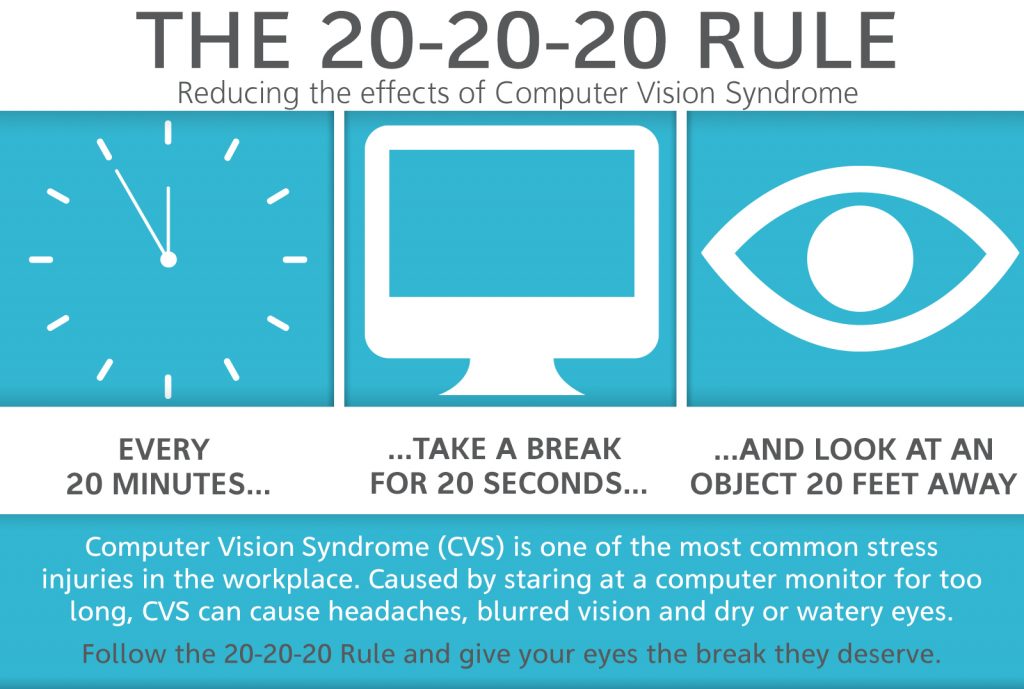 THE 20-20-20 RULE

Reducing the effects of Computer Vision Syndrome

EVERY 20 MINUTES...

...TAKE A BREAK FOR 20 SECONDS...

...AND LOOK AT AN OBJECT 20 FEET AWAY

Computer Vision Syndrome (CVS) is one of the most common stress injuries in the workplace. Caused by staring at a computer monitor for too long, CVS can cause headaches, blurred vision and dry or watery eyes.

Follow the 20-20-20 Rule and give your eyes the break they deserve.